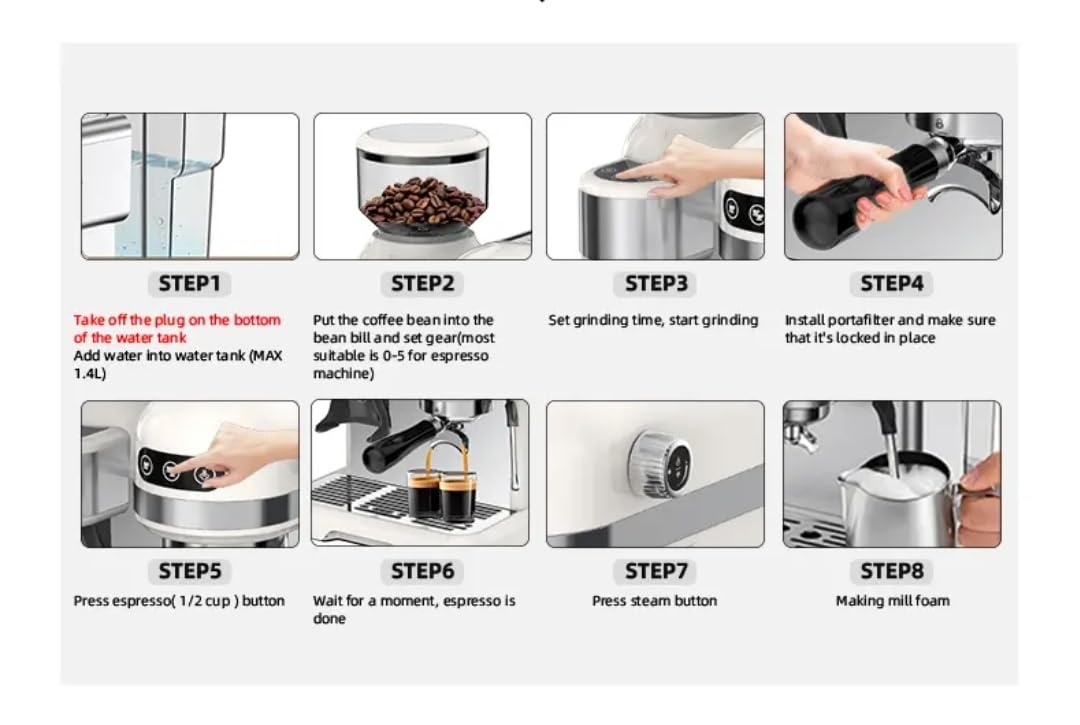 STEP1

Take off the plug on the bottom of the water tank
Add water into water tank (MAX 1.4L)

STEP2

Put the coffee bean into the bean bill and set gear(most suitable is 0-5 for espresso machine)

STEP3

Set grinding time, start grinding

STEP4

Install portafilter and make sure that it's locked in place

STEP5

Press espresso( 1/2 cup ) button

STEP6

Wait for a moment, espresso is done

STEP7

Press steam button

STEP8

Making mill foam